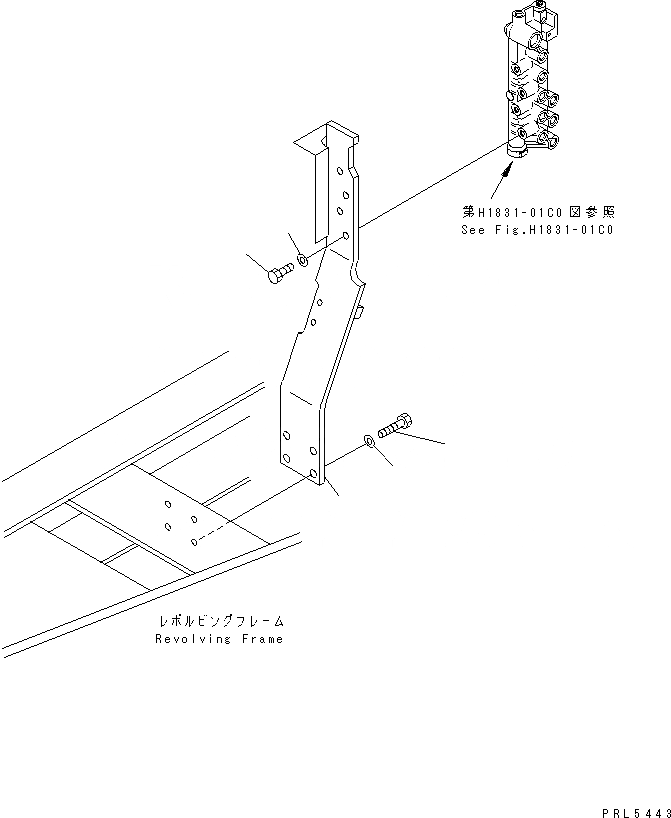 第H1831-01C0図参照
See Fig.H1831-01C0

レボルビングフレーム
Revolving Frame

PRL5443