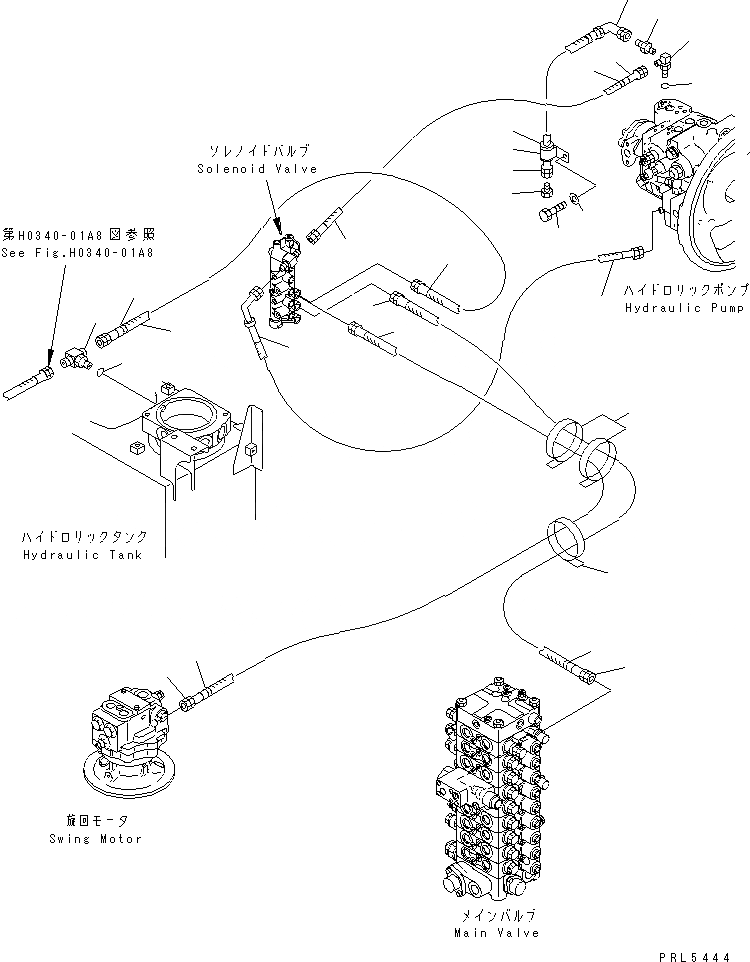 ソレノイドバルブ
Solenoid Valve

第H0340-01A8図参照
See Fig.H0340-01A8

ハイドロリックポンプ
Hydraulic Pump

ハイドロリックタンク
Hydraulic Tank

旋回モータ
Swing Motor

メインバルブ
Main Valve

PRL5444