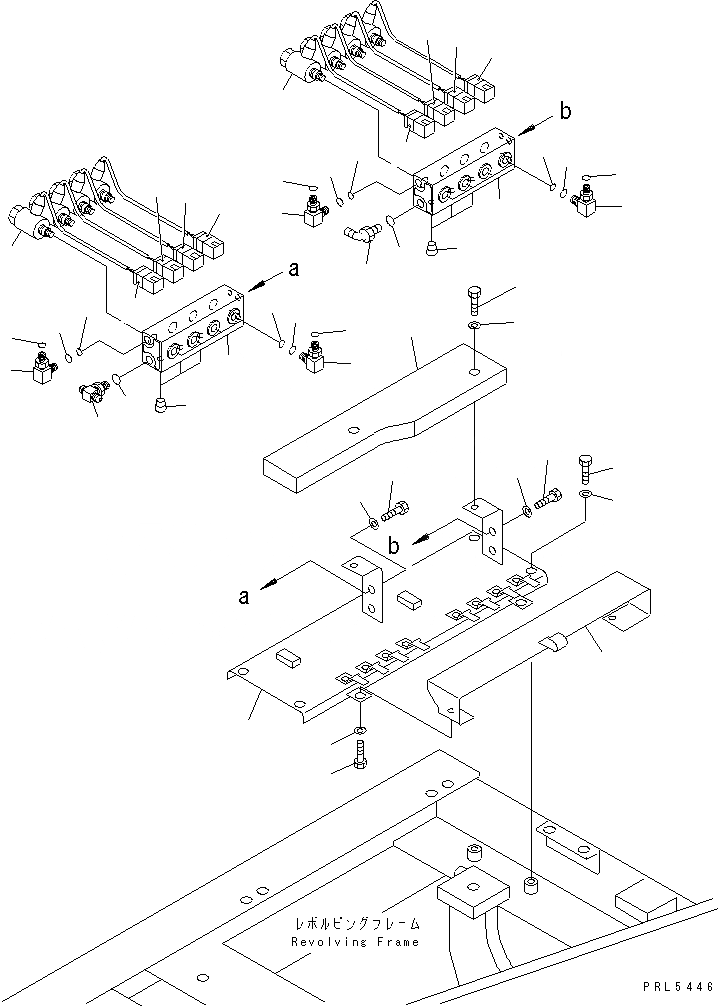 b

a

b

a

レボルビングフレーム
Revolving Frame

PRL5446