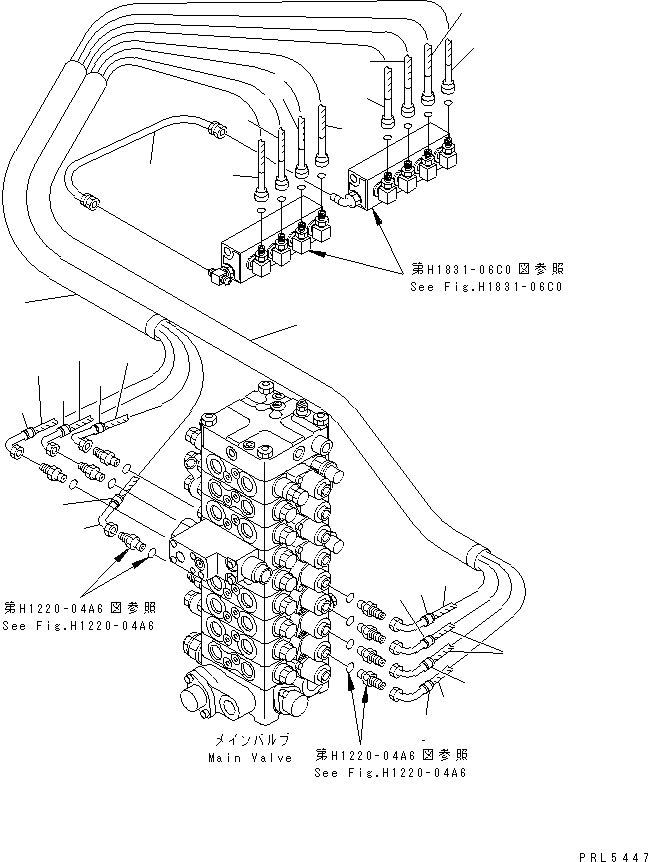 第H1831-06C0 図参照
See Fig.H1831-06C0

第H1220-04A6 図参照
See Fig.H1220-04A6

メインバルブ
Main Valve

第H1220-04A6 図参照
See Fig.H1220-04A6

PRL5447