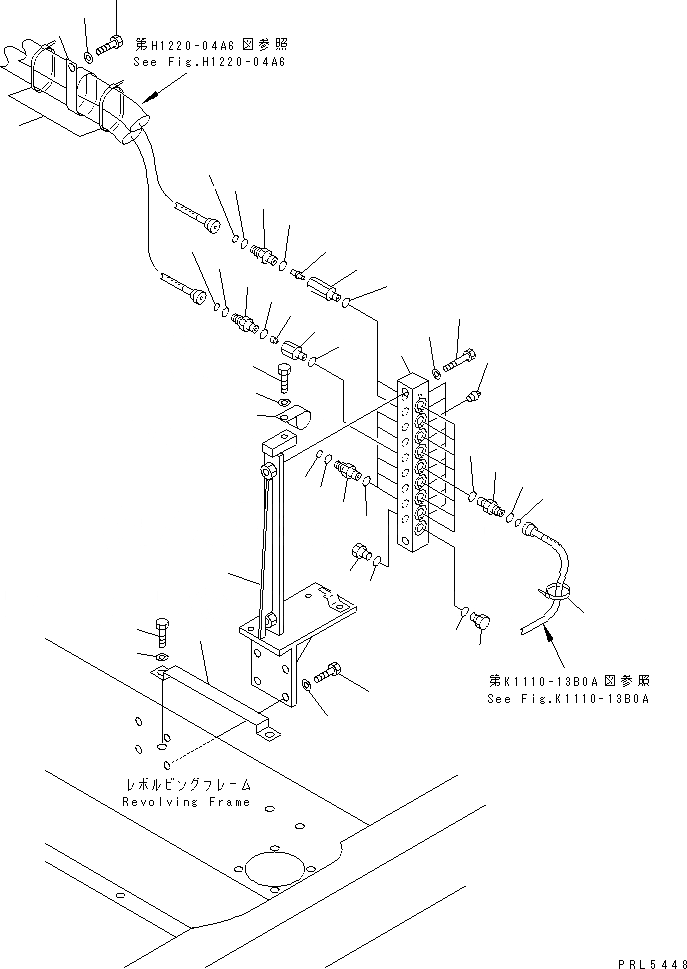 第H1220-04A6図参照
See Fig.H1220-04A6

第K1110-13B0A図参照
See Fig.K1110-13B0A

レボルビングフレーム
Revolving Frame

PRL5448