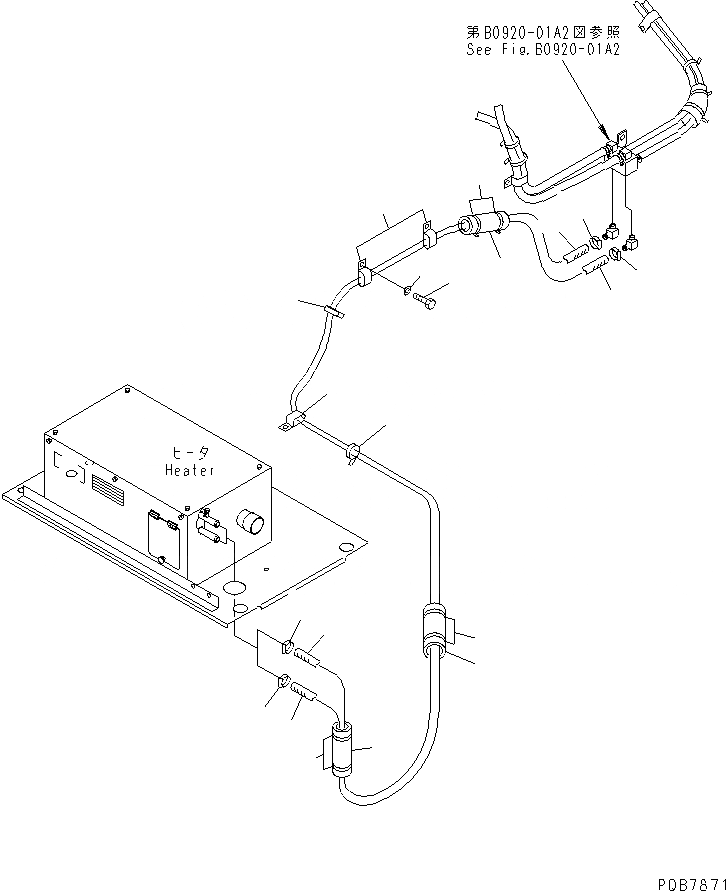 第B0920-01A2図参照
See Fig.B0920-01A2

ヒータ
Heater

P0B7871