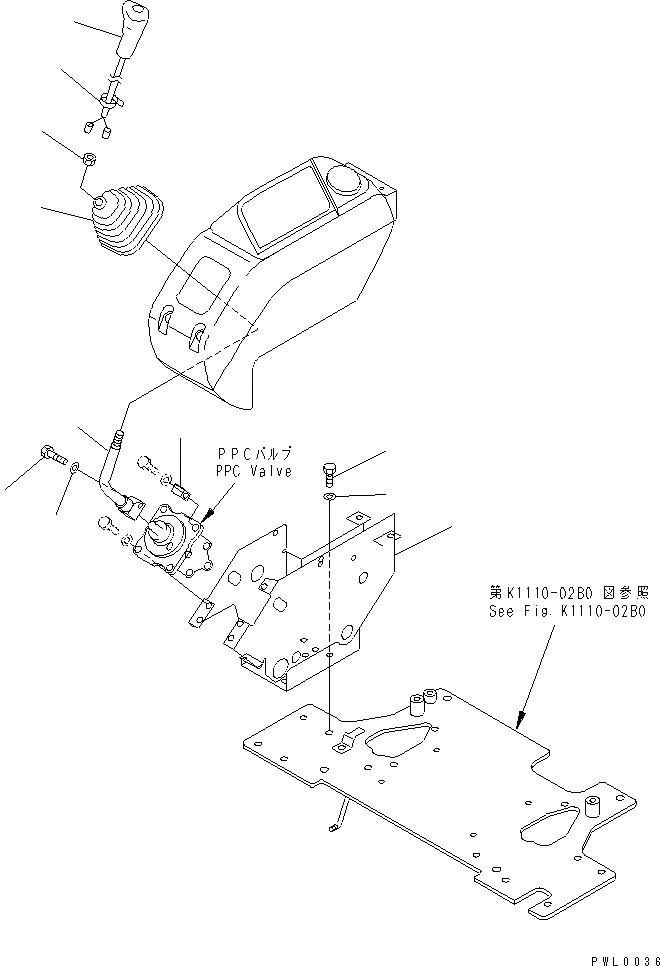 PPCバルブ
PPC Valve

第K1110-02B0 図参照
See Fig. K1110-02B0

PWL0036