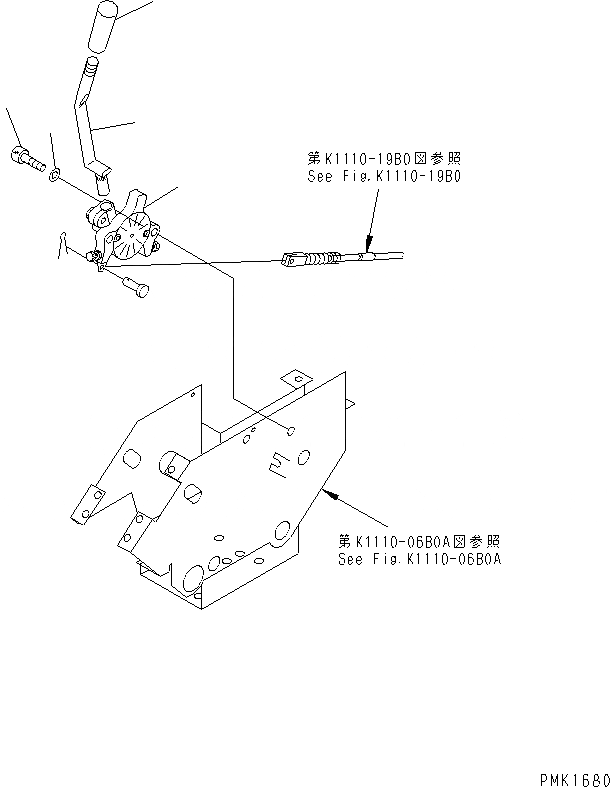 第K1110-19B0図参照
See Fig.K1110-19B0

第K1110-06B0A図参照
See Fig.K1110-06B0A

PMK1680