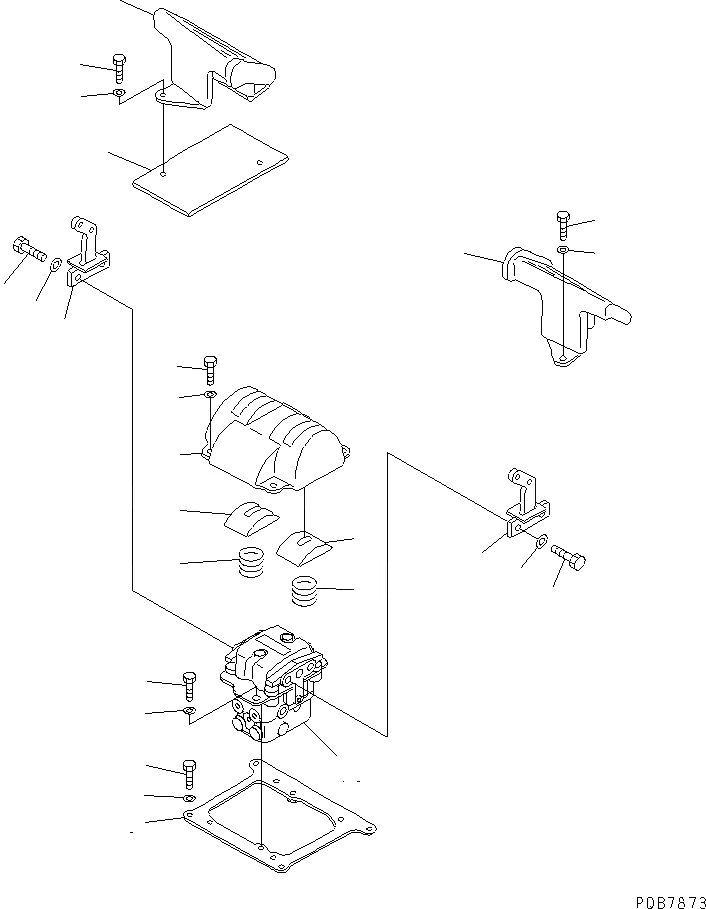 P0B7873