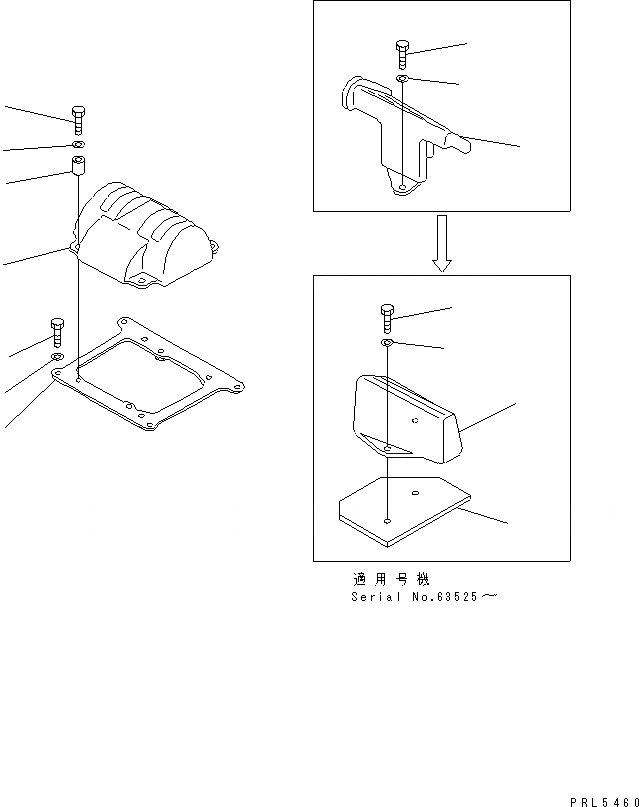 適用号機
Serial No.63525～

PRL5460