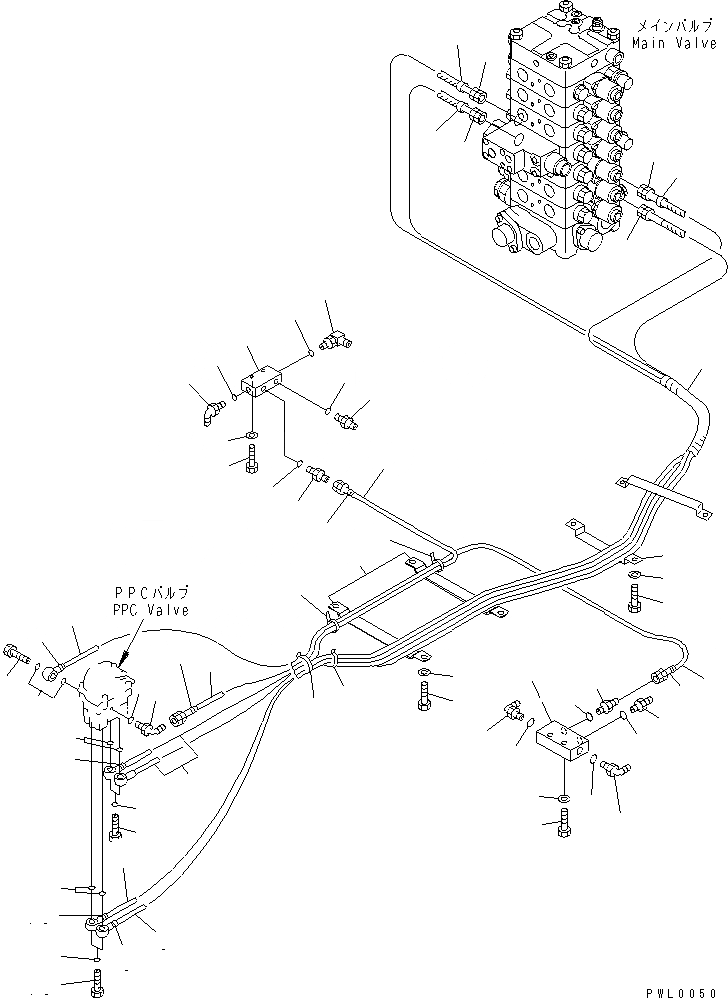 メインバルブ
Main Valve

PPCバルブ
PPC Valve

PWL0050