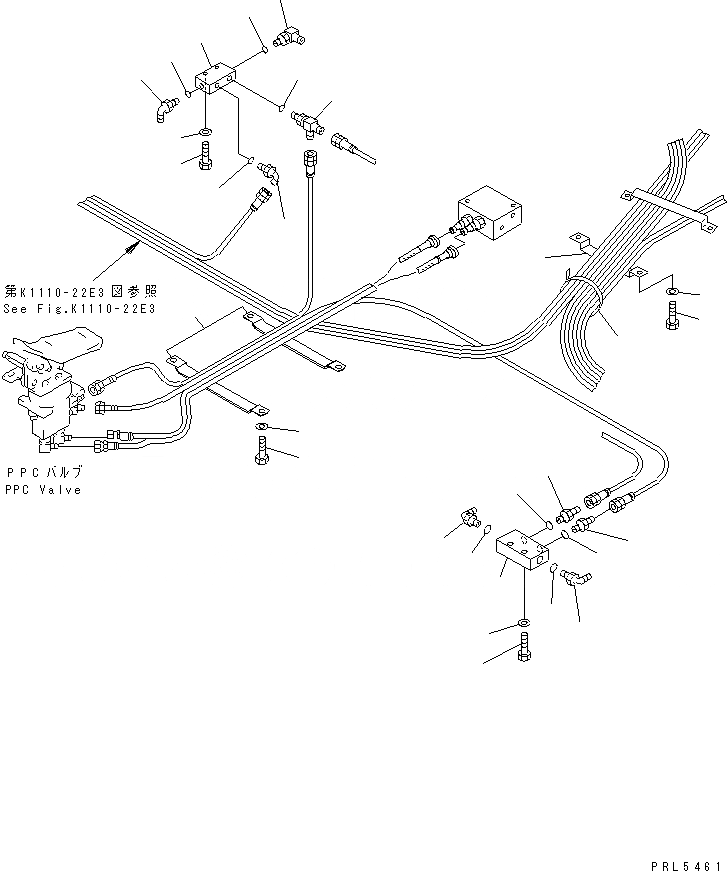 第K1110-22E3図参照
See Fig.K1110-22E3

PPCバルブ
PPC Valve

PRL5461