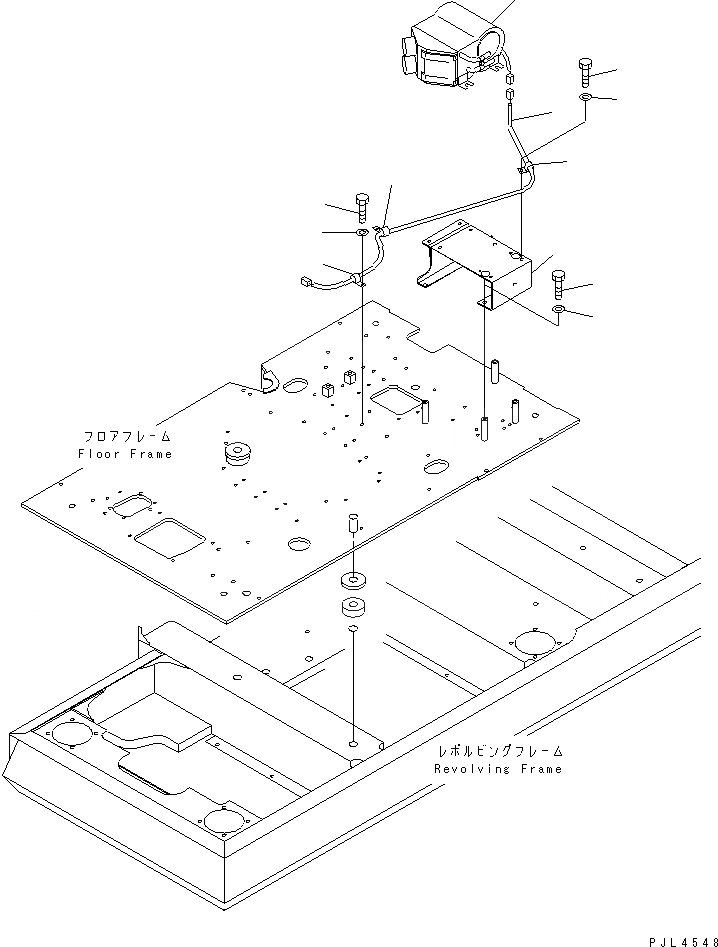 フロアフレーム
Floor Frame

レボルビングフレーム
Revolving Frame

PJL4548