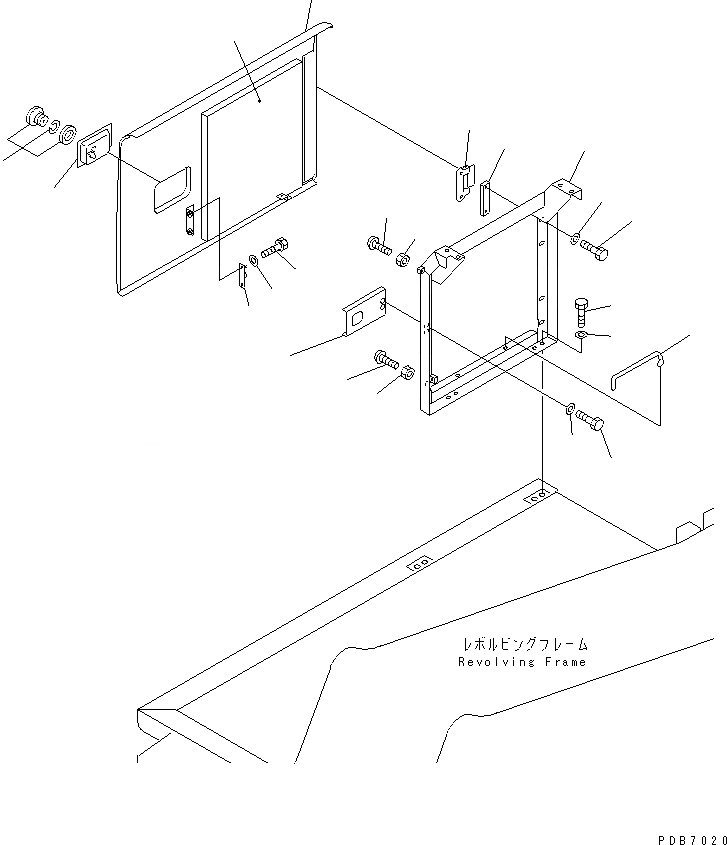 レボルビングフレーム
Revolving Frame

PDB7020