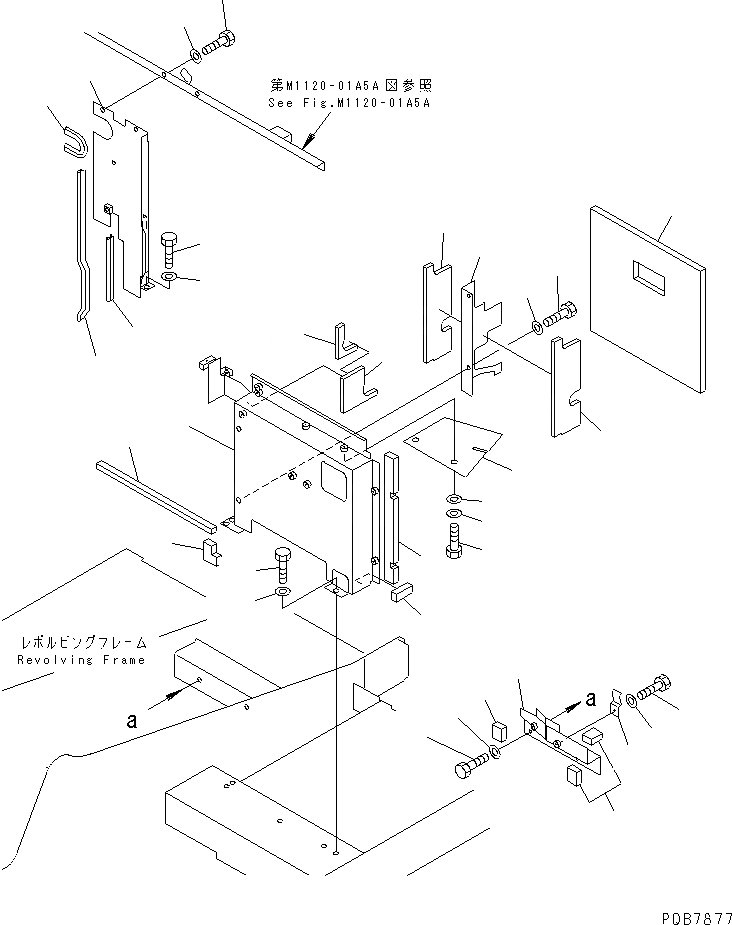 第M1120-01A5A図参照
See Fig.M1120-01A5A

レボルビングフレーム
Revolving Frame

a

a

P0B7877