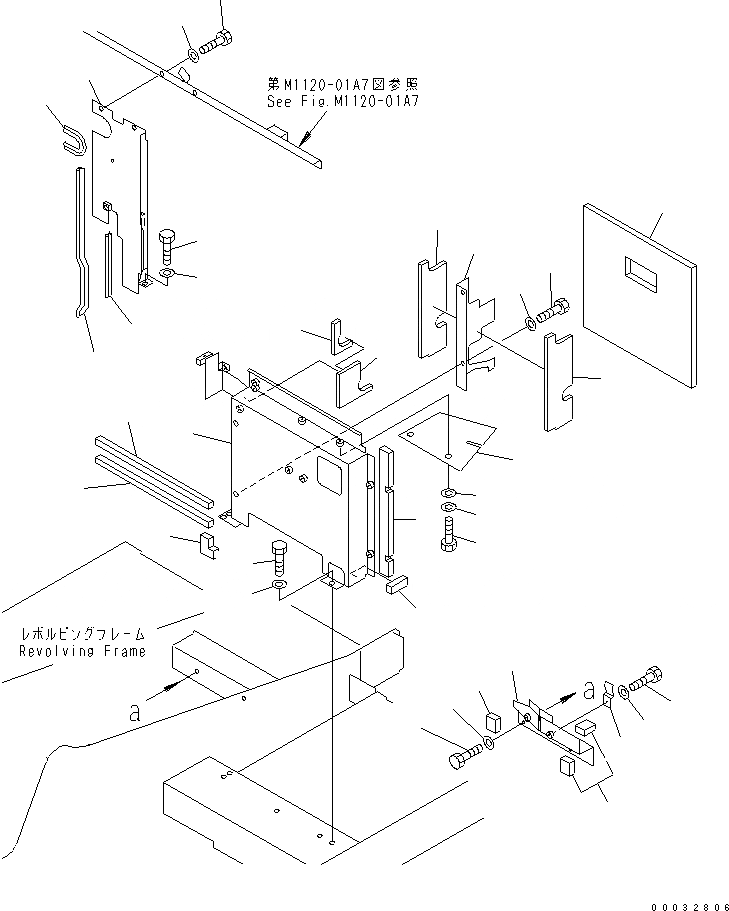 第M1120-01A7図参照
See Fig.M1120-01A7

レボルビングフレーム
Revolving Frame

a

a

00032806