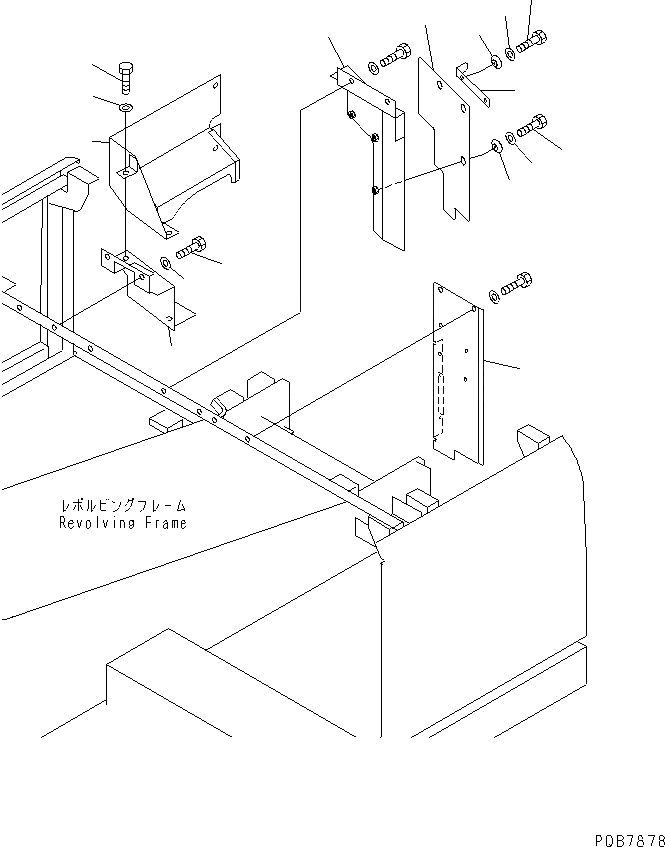 レボルビングフレーム
Revolving Frame

P0B7878