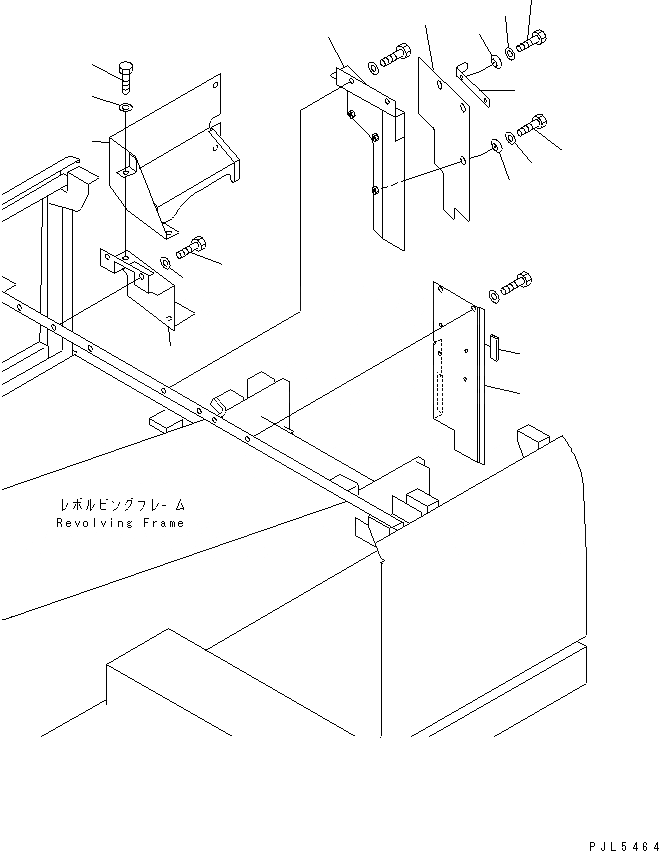 レボルビングフレーム
Revolving Frame

PJL5464