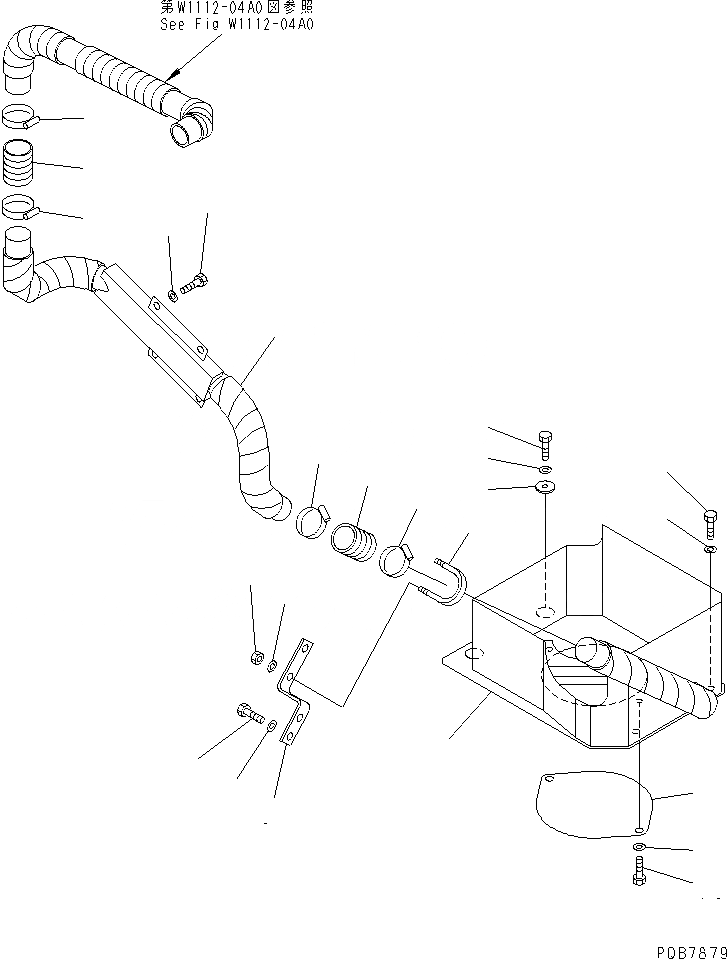 第W1112-04A0図参照
See Fig W1112-04A0

PDB7879