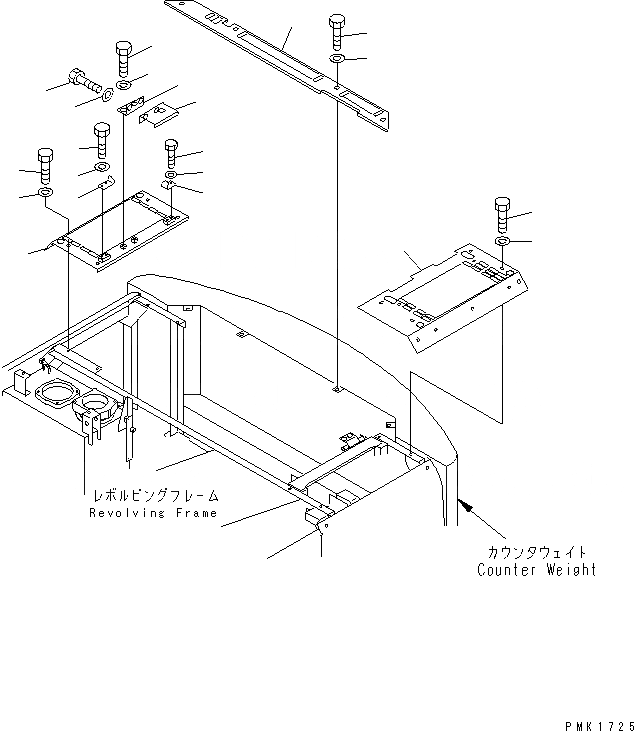 レボルビングフレーム
Revolving Frame

カウンタウェイト
Counter Weight

PMK1725