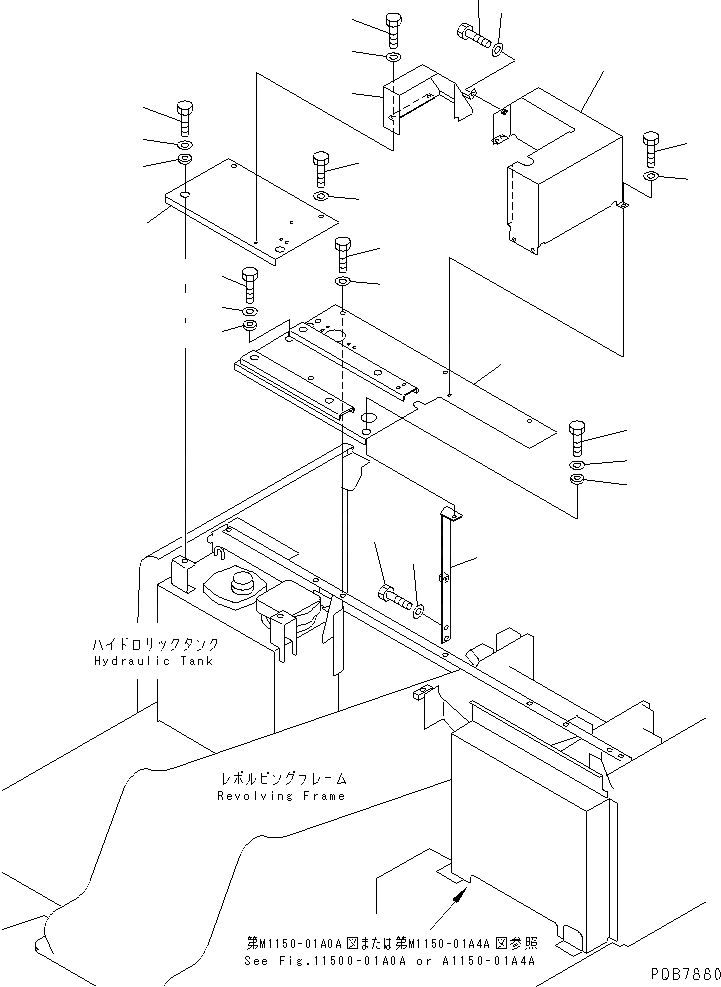 ハイドロリックタンク
Hydraulic Tank

レボルビングフレーム
Revolving Frame

第M1150-01A0A図または第M1150-01A4A図参照
See Fig.11500-01A0A or A1150-01A4A

P0B7880