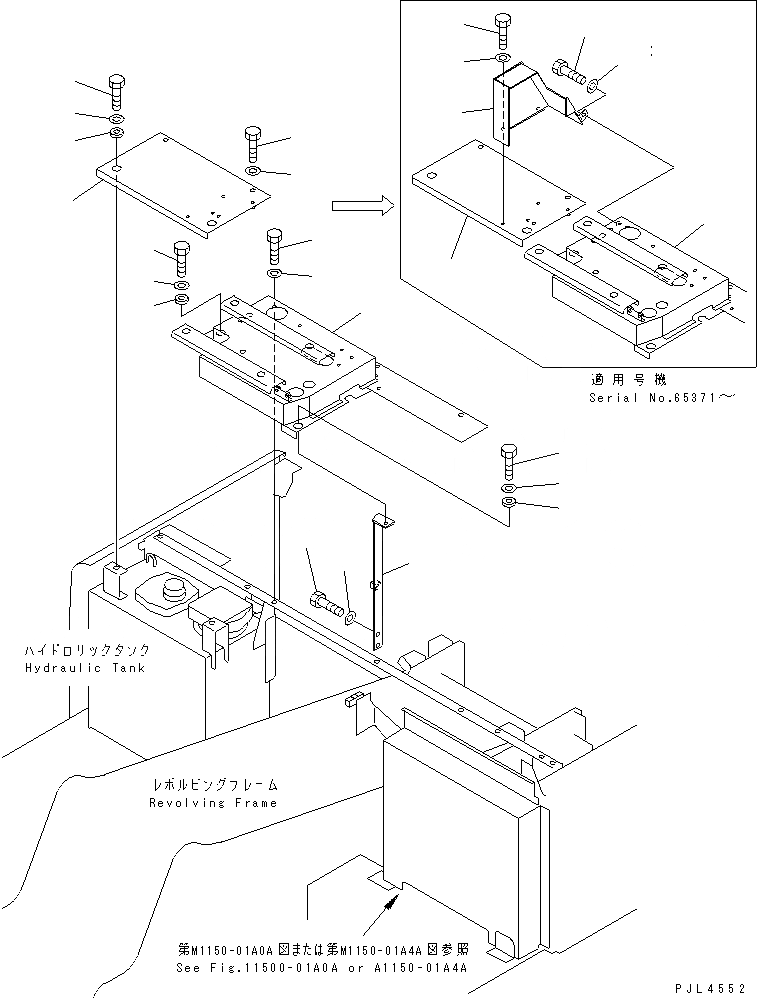 適用号機
Serial No.65371～

ハイドロリックタンク
Hydraulic Tank

レボルビングフレーム
Revolving Frame

第M1150-01A0A図または第M1150-01A4A図参照
See Fig.11500-01A0A or A1150-01A4A

PJL4552