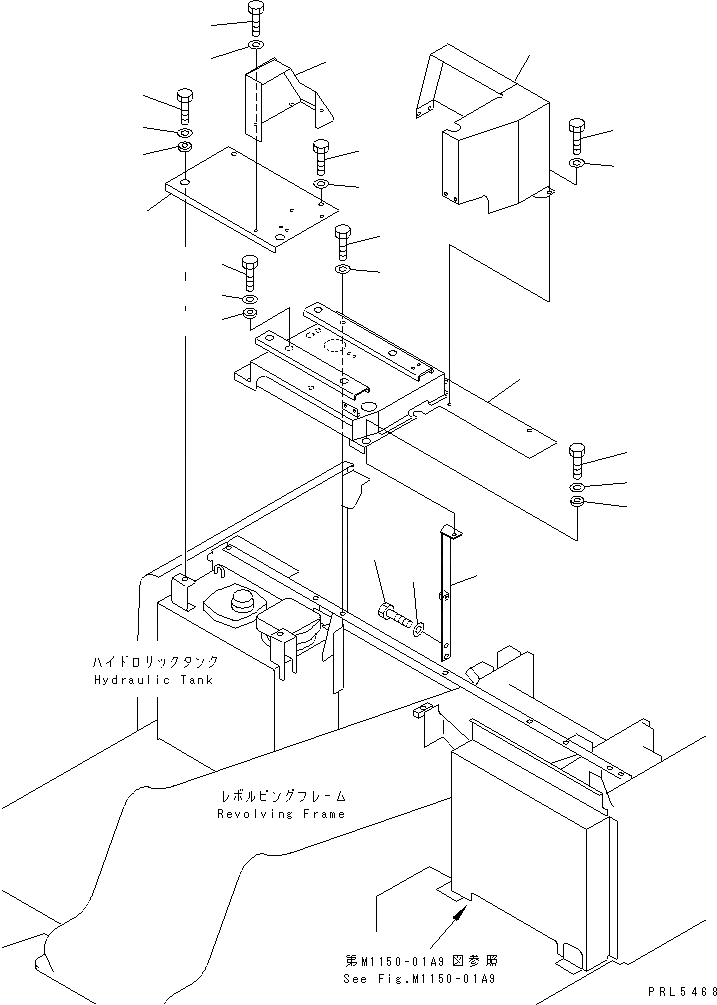 ハイドロリックタンク
Hydraulic Tank

レボルビングフレーム
Revolving Frame

第M1150-01A9図参照
See Fig.M1150-01A9

PRL5468