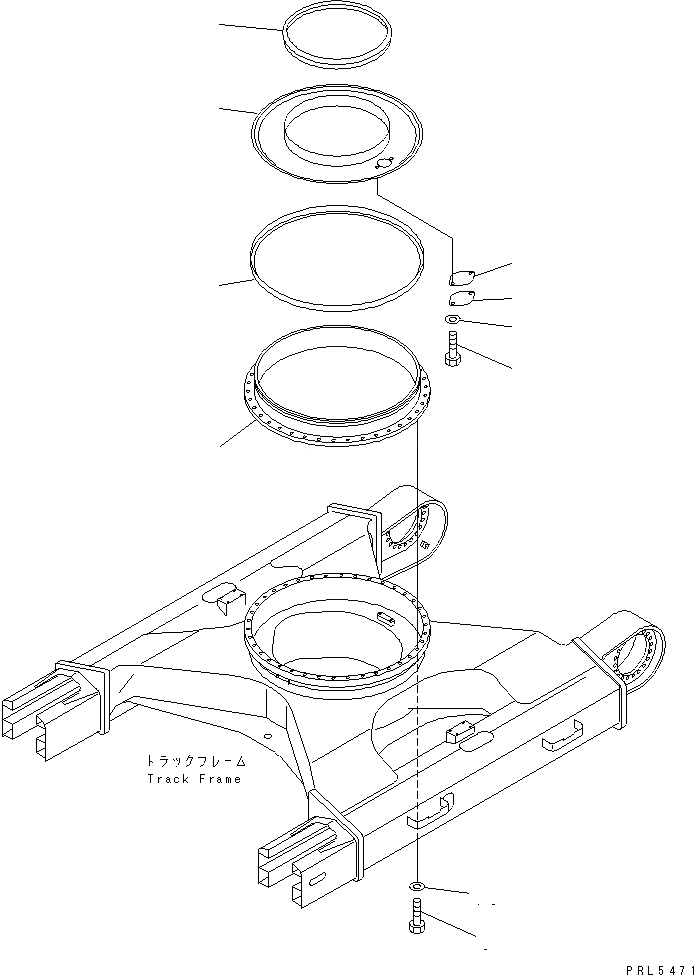 トラックフレーム
Track Frame

PRL5471