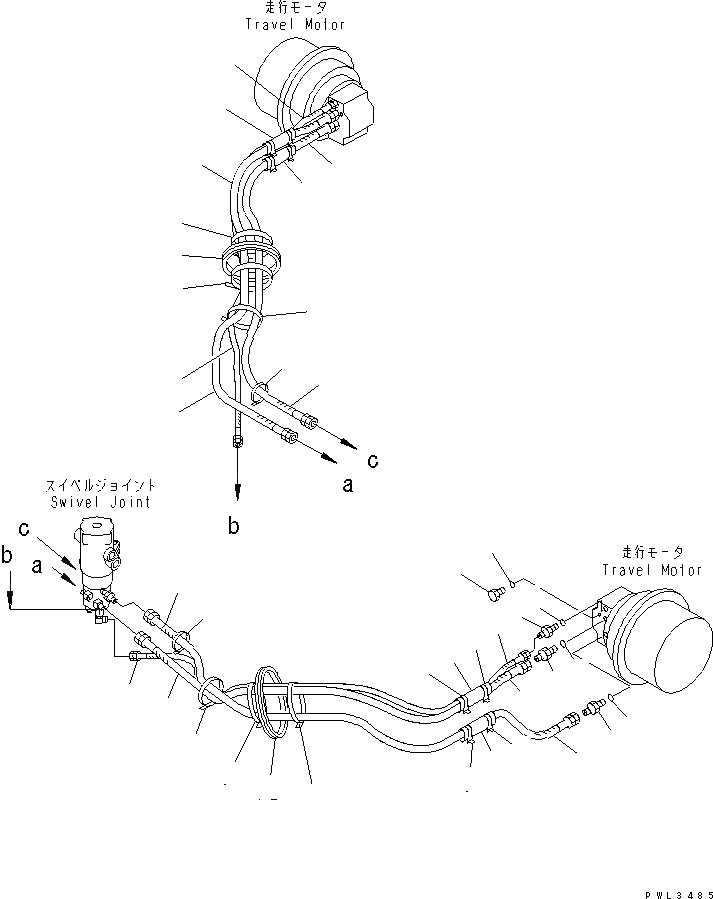 走行モータ
Travel Motor

c

a

b

スイベルジョイント
Swivel Joint

c

a

b

走行モータ
Travel Motor

PWL3485