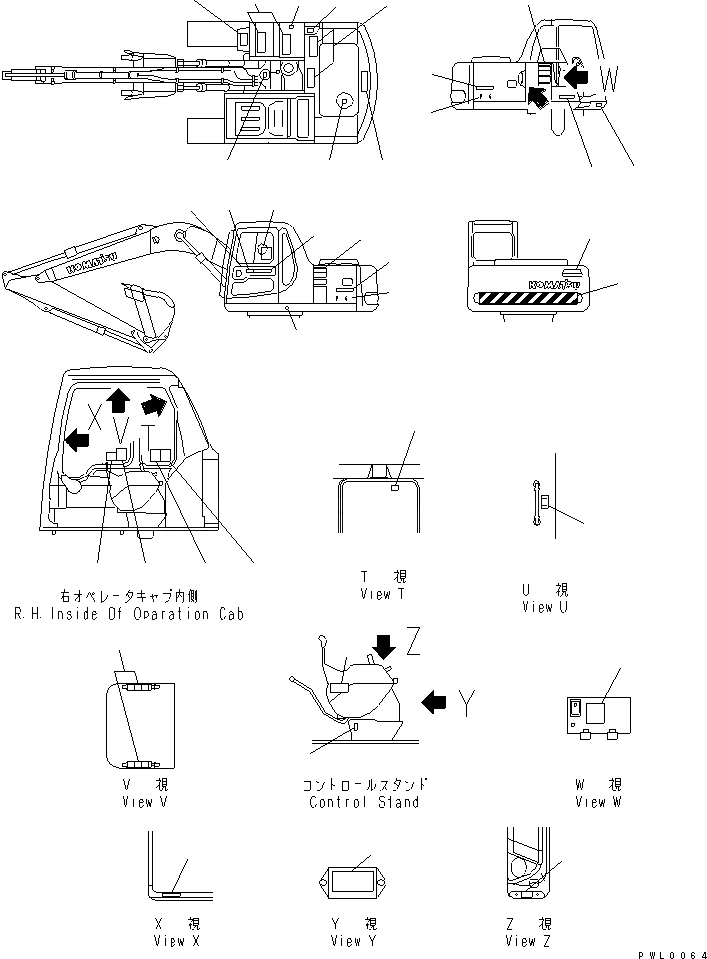 W

KOMATSU

KOMATSU

X V T

右オペレータキャブ内側
R.H. Inside Of Oparation Cab

T 視
View T

U 視
View U

Z

Y

V 視
View V

コントロールスタンド
Control Stand

W 視
View W

X 視
View X

Y 視
View Y

Z 視
View Z

PWL0064