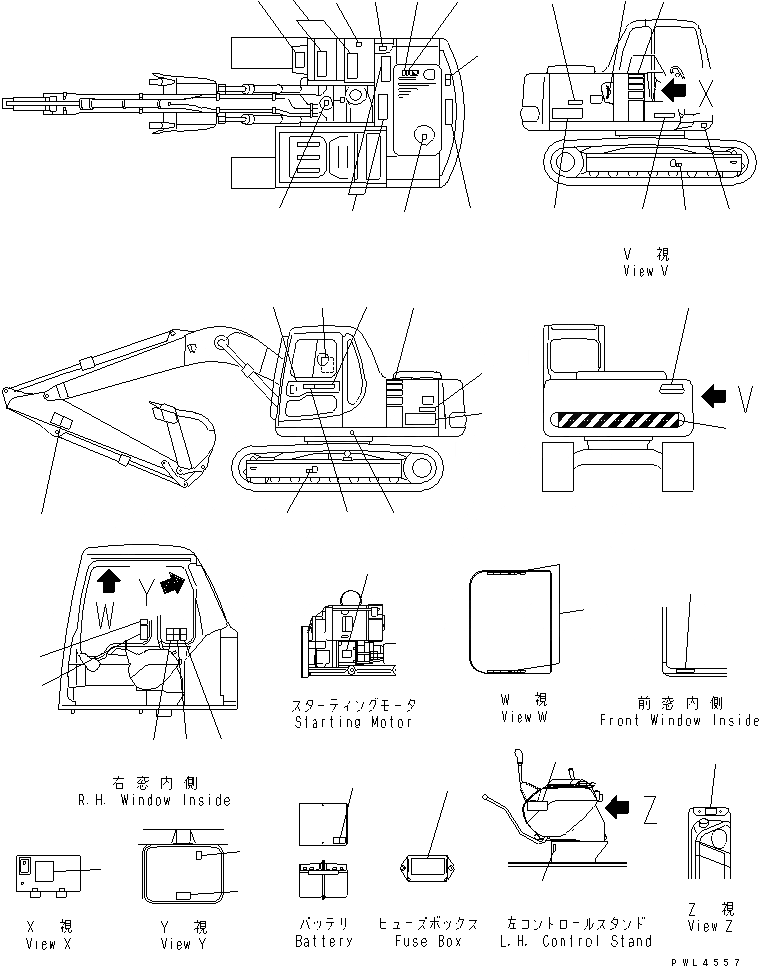 X

V 視
View V

V

W

Y

スターティングモータ
Starting Motor

W 視
View W

前窓内側
Front Window Inside

右窓内側
R.H. Window Inside

Z

X 視
View X

Y 視
View Y

バッテリ
Battery

ヒューズボックス
Fuse Box

左コントロールスタンド
L.H. Control Stand

Z 視
View Z

PWL4557