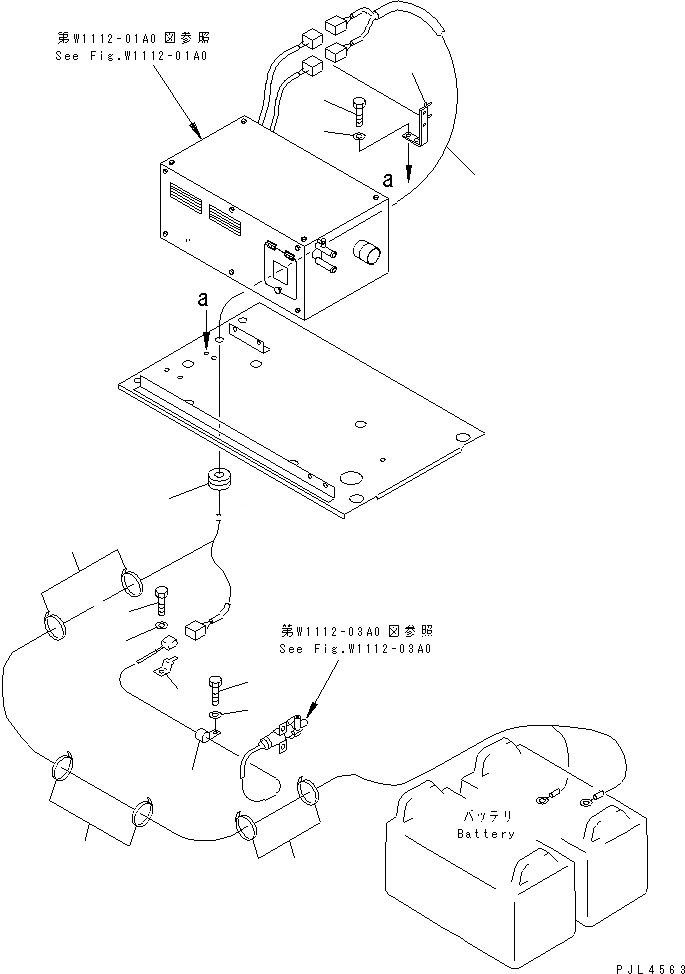 第W1112-01A0 図参照
See Fig.W1112-01A0

a

a

第W1112-03A0 図参照
See Fig.W1112-03A0

バッテリ
Battery

PJL4563