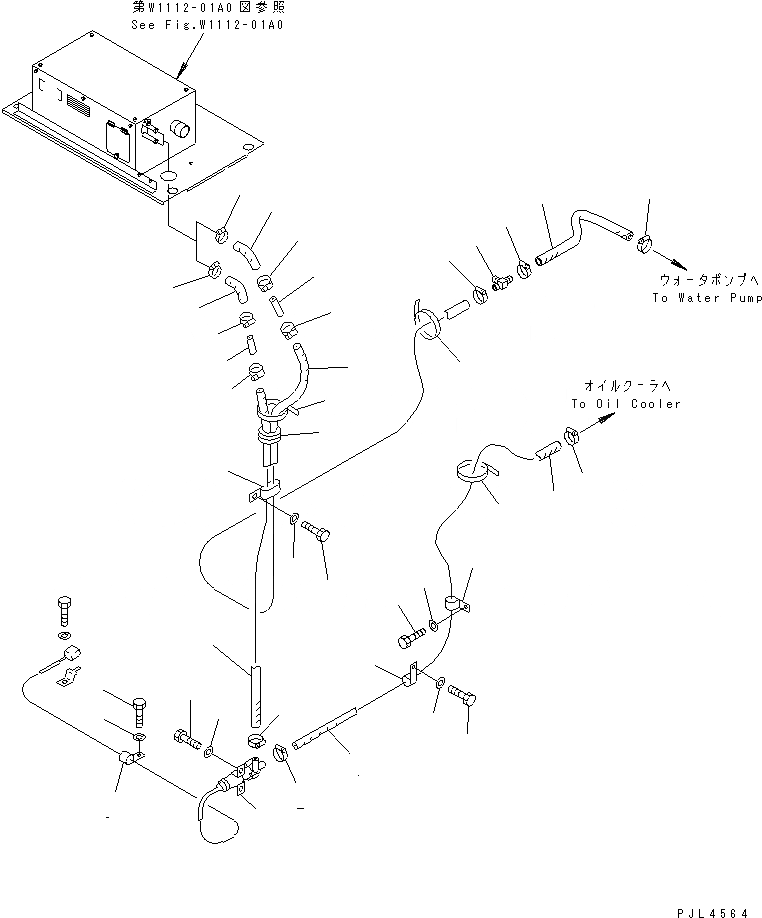 第W1112-01A0図参照
See Fig.W1112-01A0

ウォータポンプへ
To Water Pump

オイルクーラへ
To Oil Cooler

PJL4564