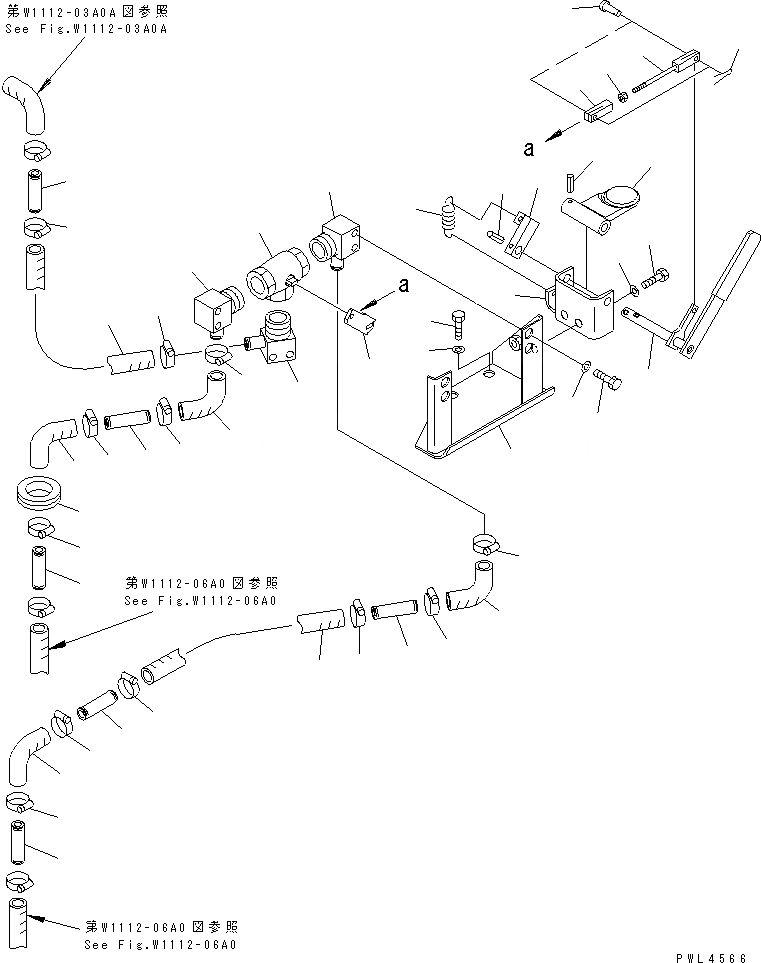 第W1112-03A0A図参照
See Fig.W1112-03A0A

a

a

第W1112-06A0図参照
See Fig.W1112-06A0

第W1112-06A0図参照
See Fig.W1112-06A0

PWL4566