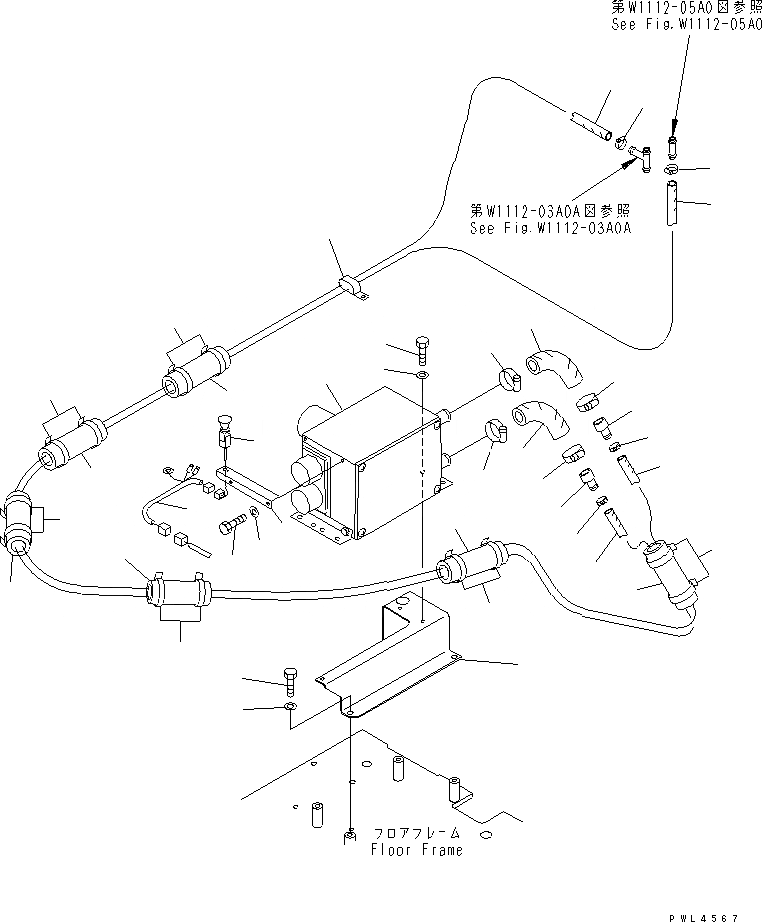 第W1112-05A0図参照
See Fig.W1112-05A0

第W1112-03A0A図参照
See Fig.W1112-03A0A

フロアフレーム
Floor Frame

PWL4567