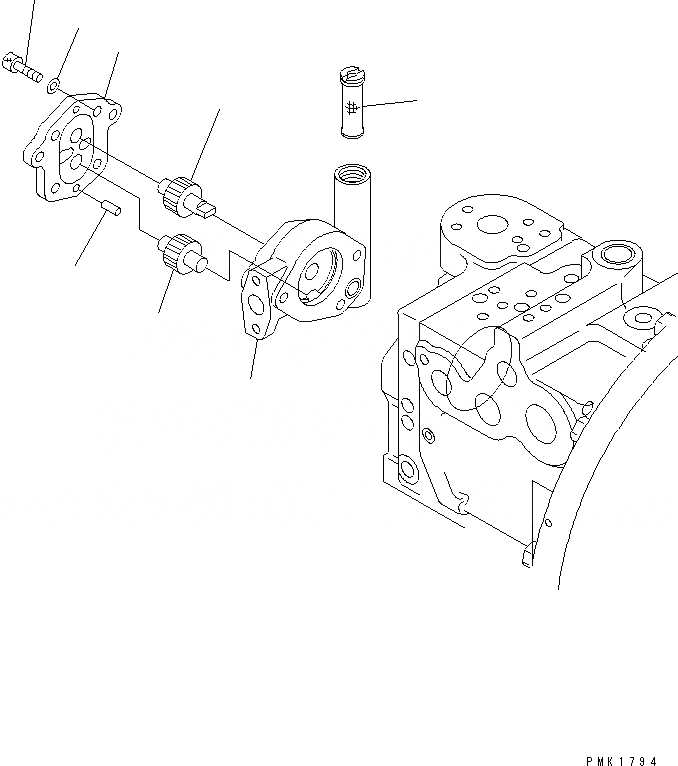 PMK1794