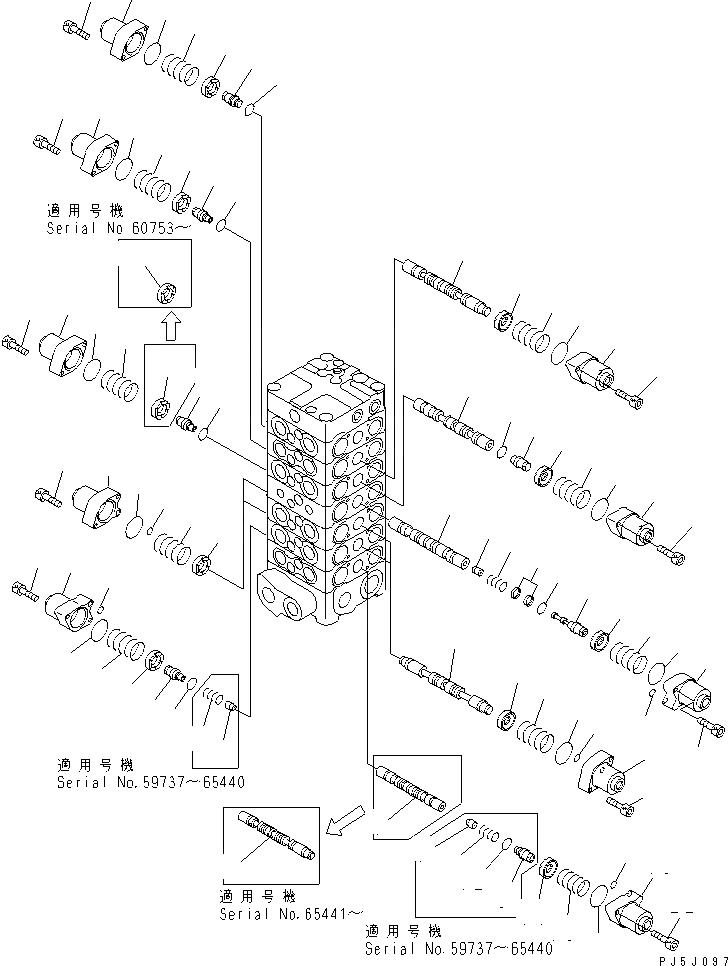 適用号機
Serial No 60753～

適用号機
Serial No.59737～65440

適用号機
Serial No.65441～

適用号機
Serial No.59737～65440

PJ5J097