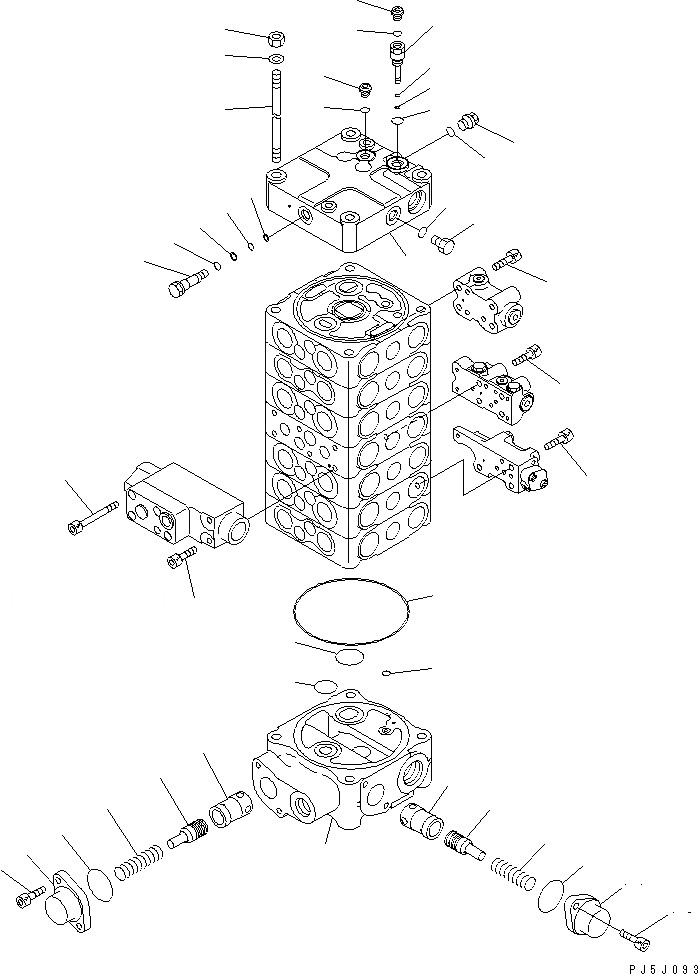 PJ5J093