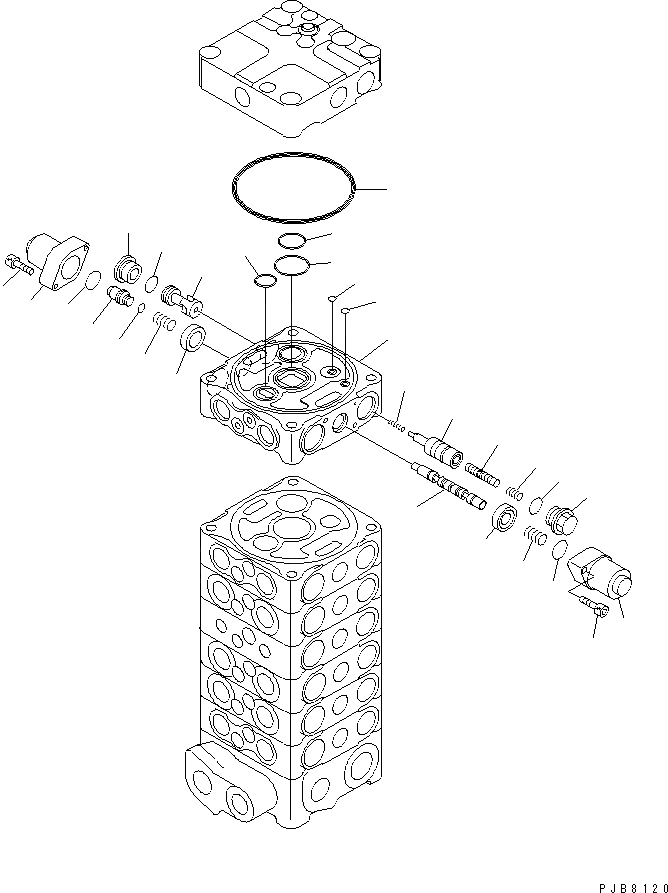 PJB8120