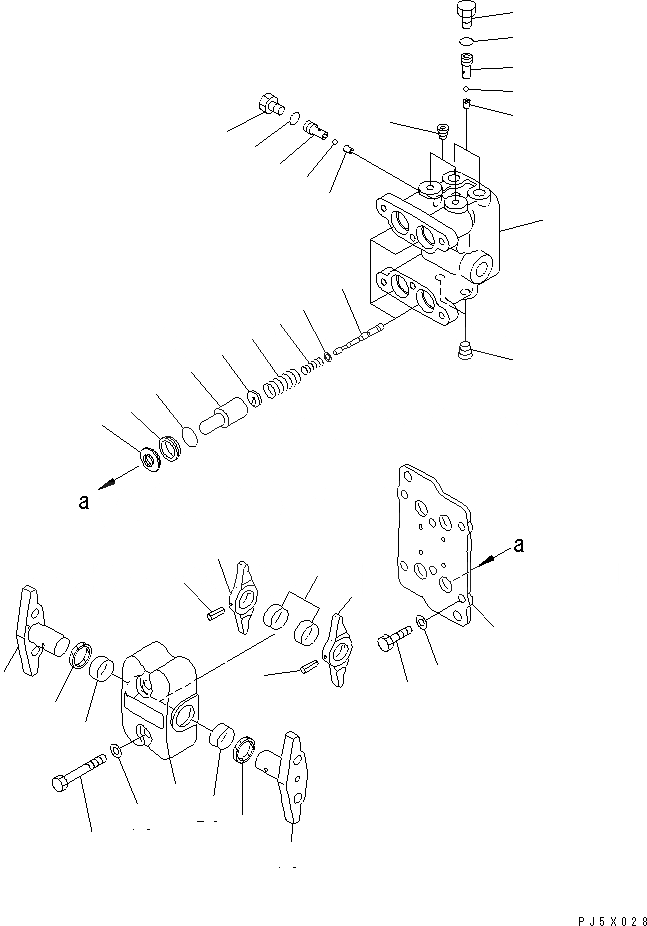 a

a

PJ5X028