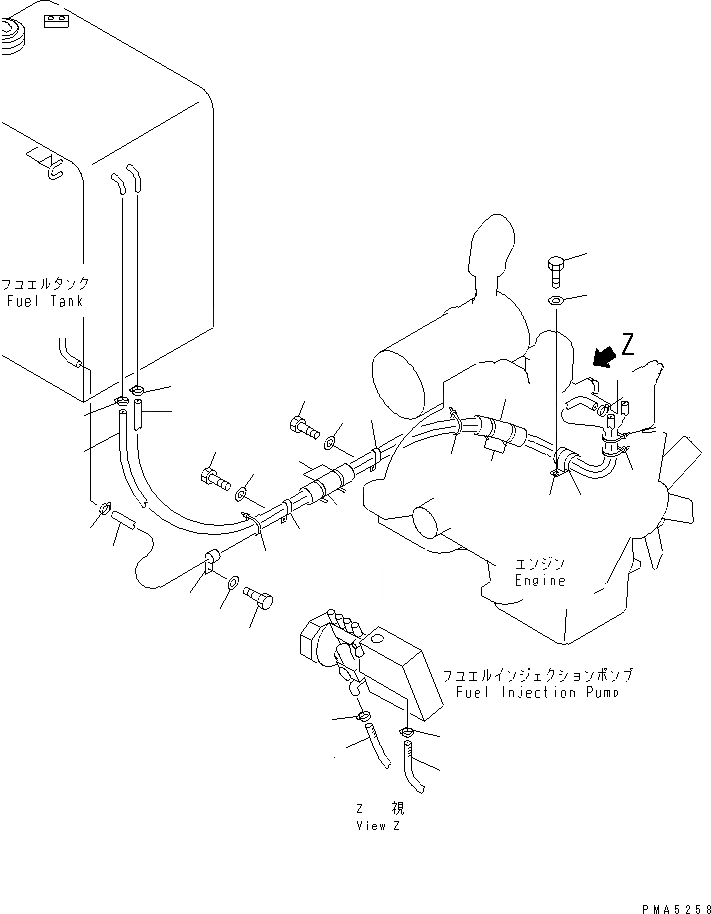 フユエルタンク
Fuel Tank

Z

エンジン
Engine

フユエルインジェクションポンプ
Fuel Injection Pump

Z 視
View Z

PMA5258