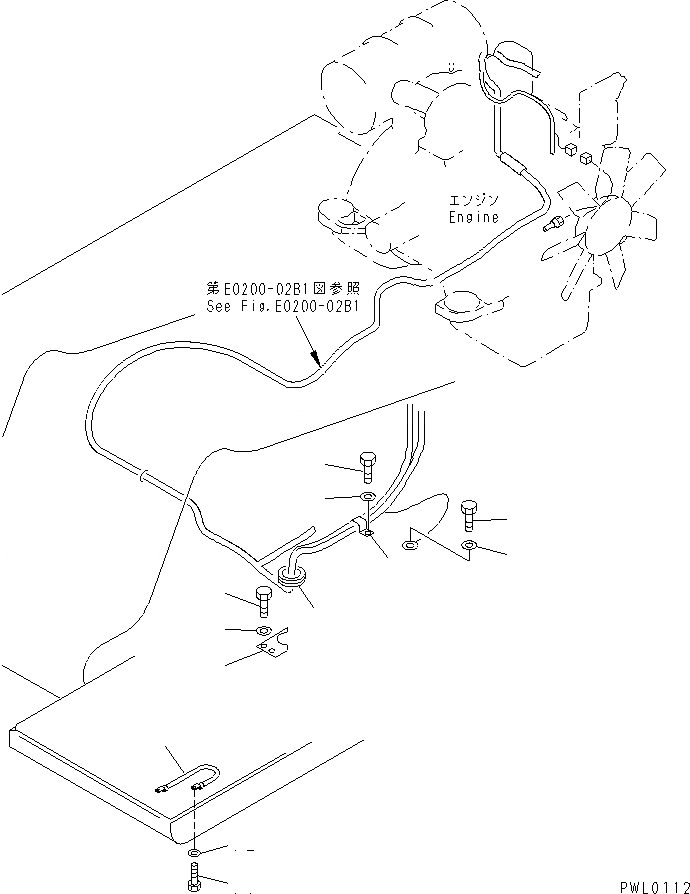 エンジン
Engine

第E0200-02B1図参照
See Fig.E0200-02B1

PWL0112