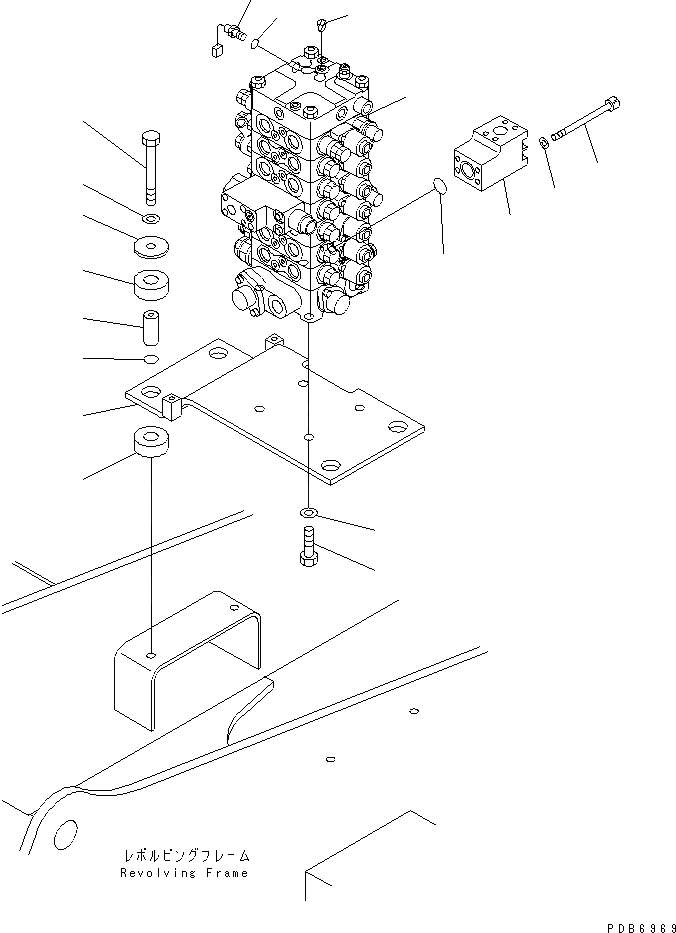 レボルビングフレーム
Revolving Frame

PDB6969