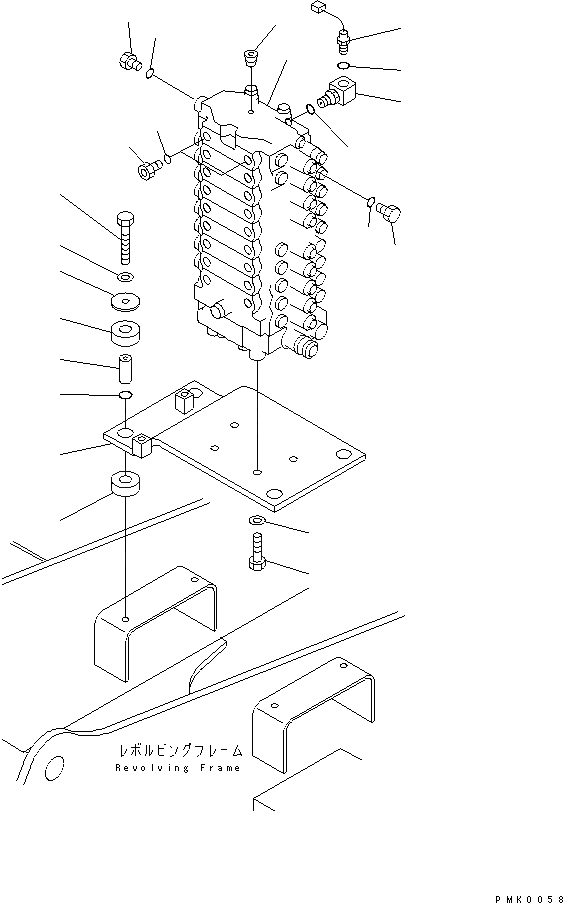 レボルビングフレーム
Revolving Frame

PMK0058