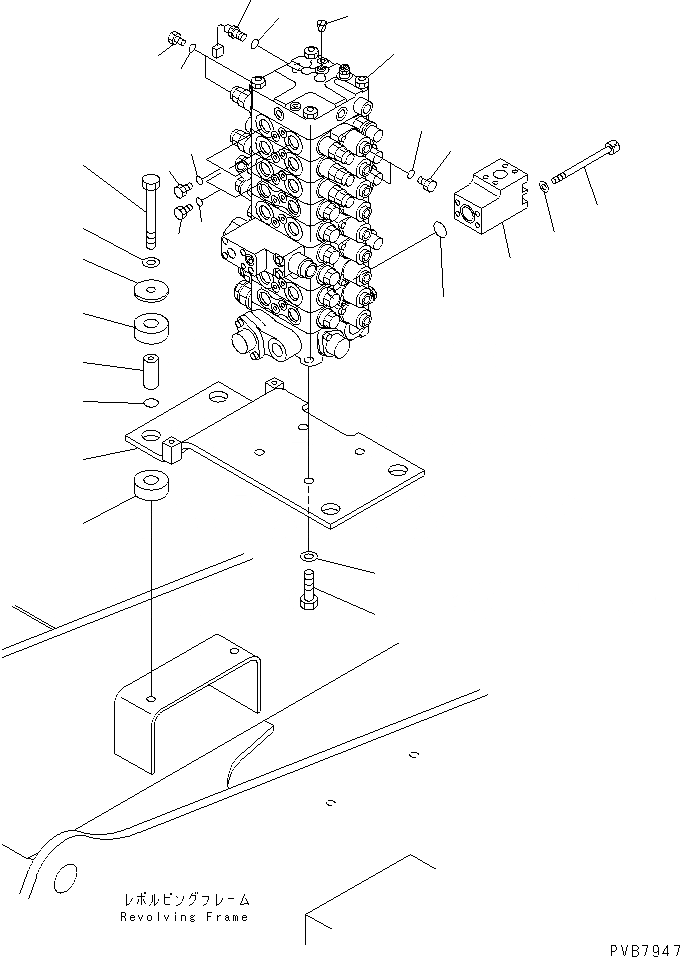 レボルビングフレーム
Revolving Frame

PVB7947