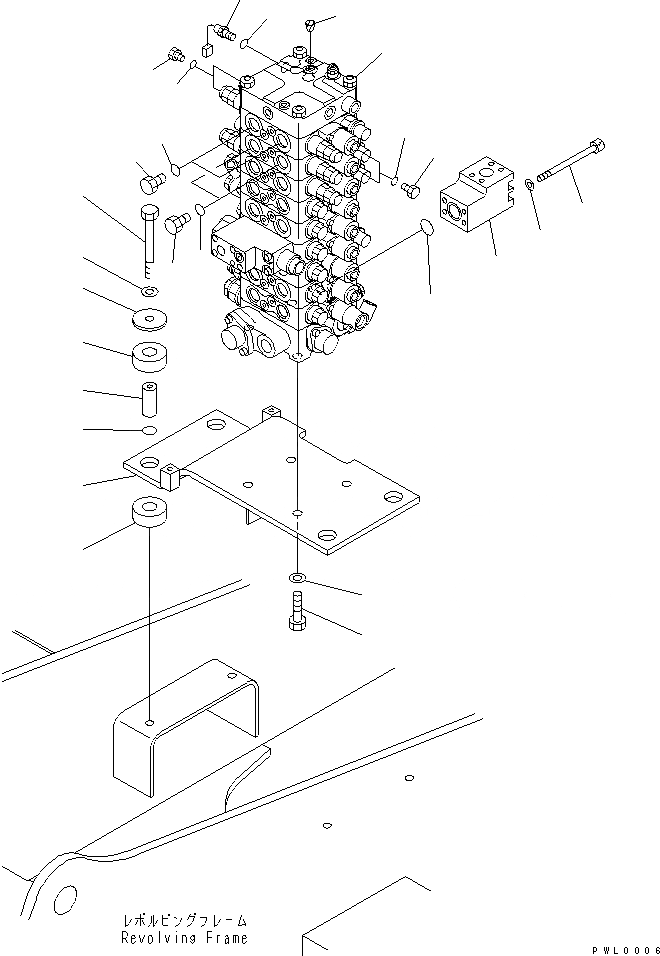 レボルビングフレーム
Revolving Frame

PWL0006