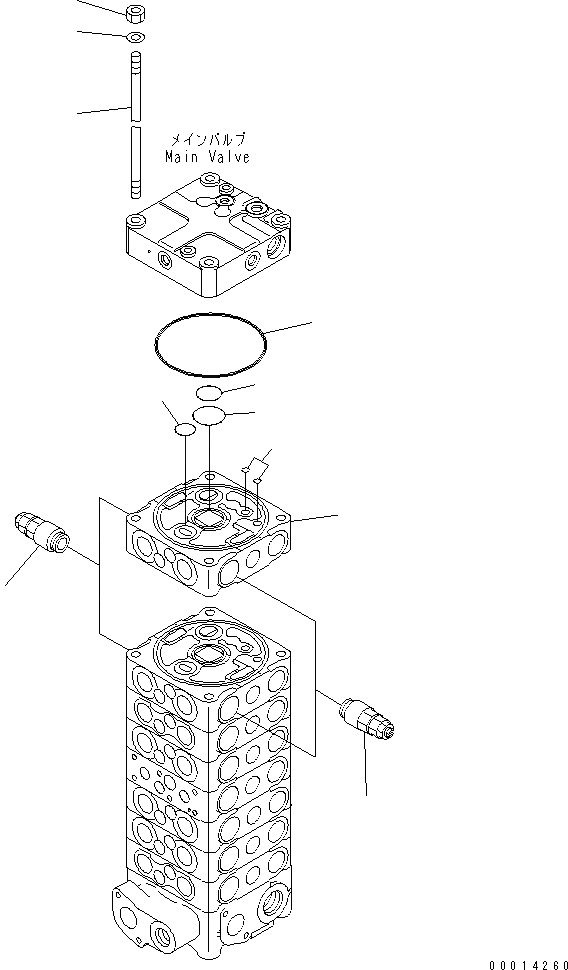 メインバルブ
Main Valve

00014260