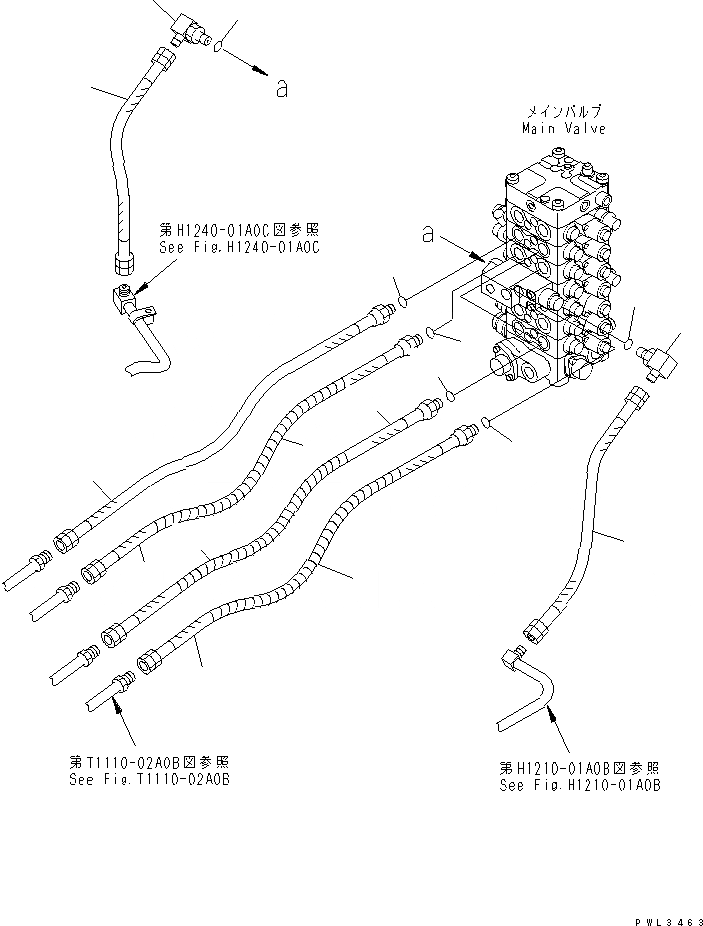 a

メインバルブ
Main Valve

第H1240-01A0C図参照
See Fig.H1240-01A0C

a

第T1110-02A0B図参照
See Fig.T1110-02A0B

第H1210-01A0B図参照
See Fig.H1210-01A0B

PWL3463