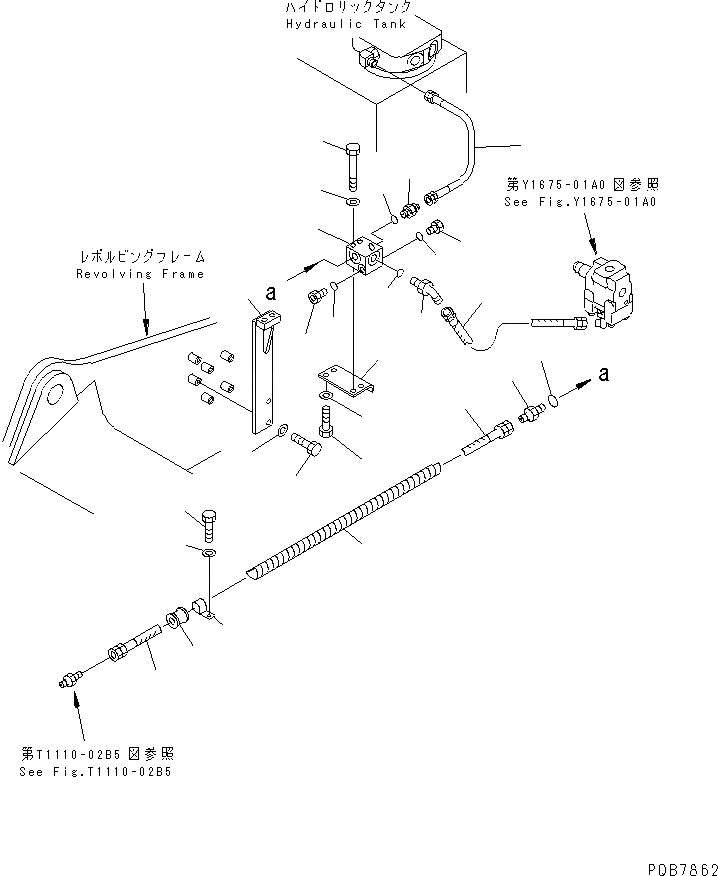 ハイドロリックタンク
Hydraulic Tank

第Y1675-01A0 図参照
See Fig.Y1675-01A0

レボルビングフレーム
Revolving Frame

a

a

第T1110-02B5 図参照
See Fig.T1110-02B5

PDB7862