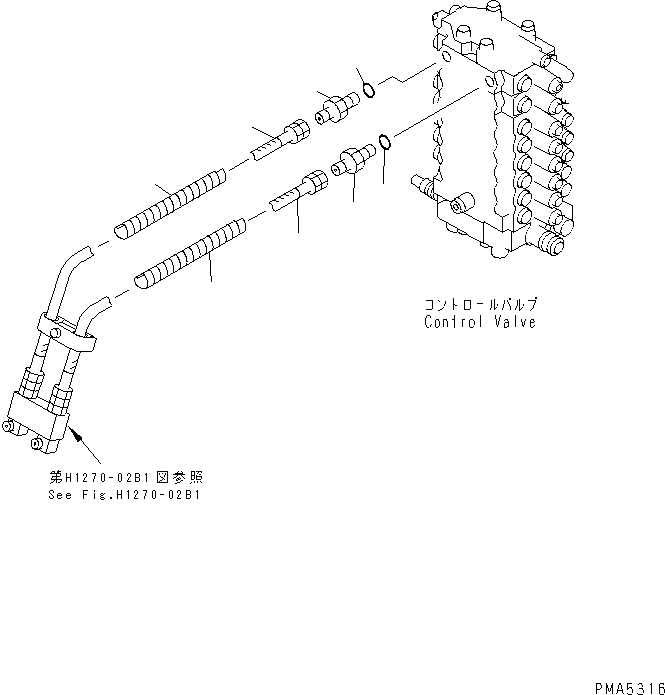 コントロールバルブ
Control Valve

第H1270-02B1図参照
See Fig.H1270-02B1

PMA5316