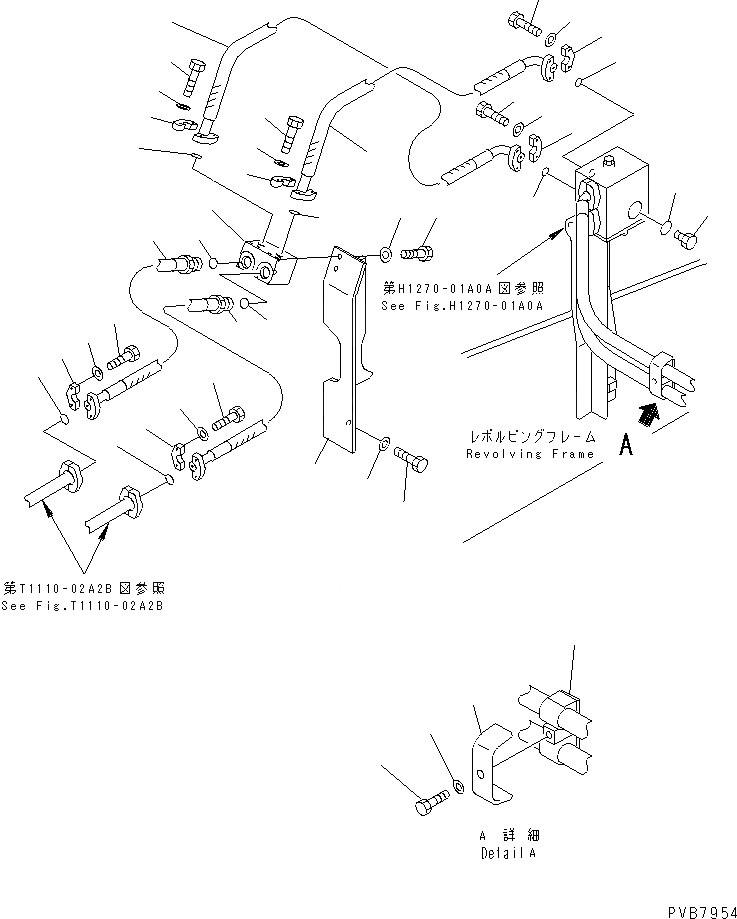 第H1270-01A0A図参照
See Fig.H1270-01A0A

レボルビングフレーム
Revolving Frame

A

第T1110-02A2B図参照
See Fig.T1110-02A2B

A 詳細
Detail A

PVB7954