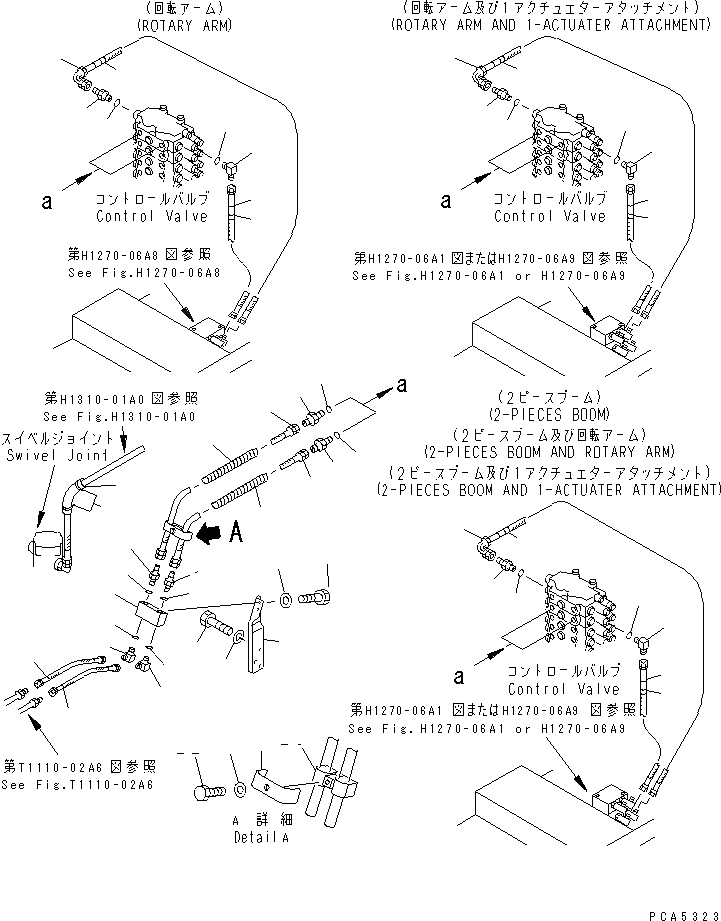 (回転アーム)
(ROTARY ARM)

a
コントロールバルブ
Control Valve

第H1270-06A8 図参照
See Fig.H1270-06A8

(回転アーム及び1アクチュエターアタッチメント)
(ROTARY ARM AND 1-ACTUATER ATTACHMENT)

a
コントロールバルブ
Control Valve

第H1270-06A1 図またはH1270-06A9 図参照
See Fig.H1270-06A1 or H1270-06A9

第H1310-01A0 図参照
See Fig.H1310-01A0

スイベルジョイント
Swivel Joint

a

A

第T1110-02A6 図参照
See Fig.T1110-02A6

A 詳細
Detail A

(2ピースブーム)
(2-PIECES BOOM)
(2ピースブーム及び回転アーム)
(2-PIECES BOOM AND ROTARY ARM)
(2ピースブーム及び1アクチュエターアタッチメント)
(2-PIECES BOOM AND 1-ACTUATER ATTACHMENT)

a
コントロールバルブ
Control Valve

第H1270-06A1 図またはH1270-06A9 図参照
See Fig.H1270-06A1 or H1270-06A9

PCA5323