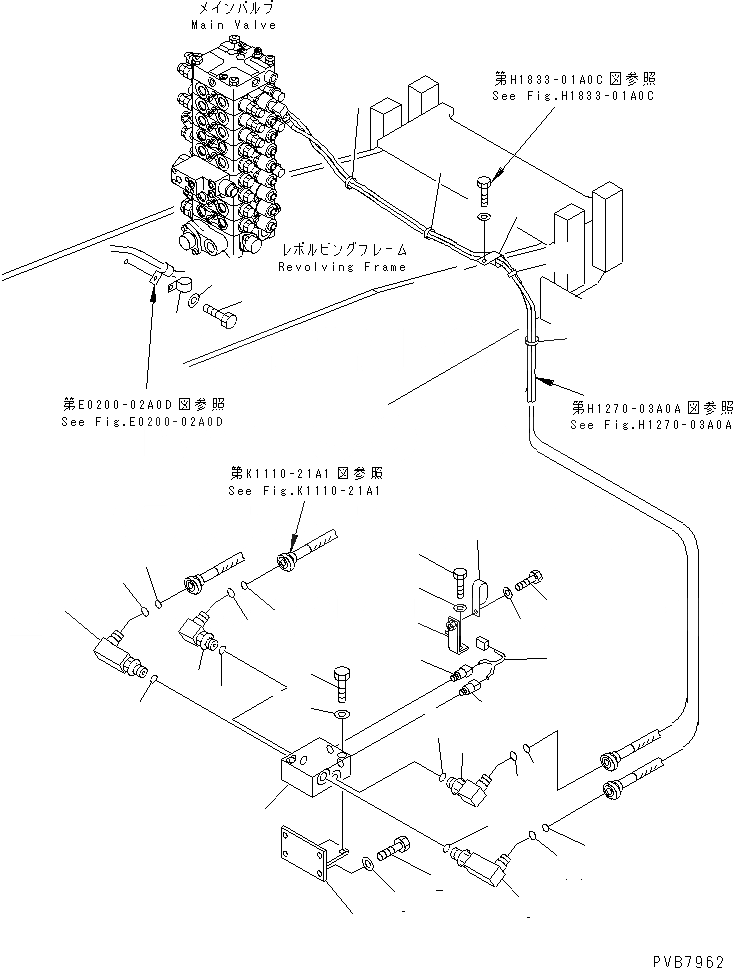 メインバルブ
Main Valve

第H1833-01A0C図参照
See Fig.H1833-01A0C

レボルビングフレーム
Revolving Frame

第E0200-02A0D図参照
See Fig.E0200-02A0D

第H1270-03A0A図参照
See Fig.H1270-03A0A

第K1110-21A1図参照
See Fig.K1110-21A1

PVB7962