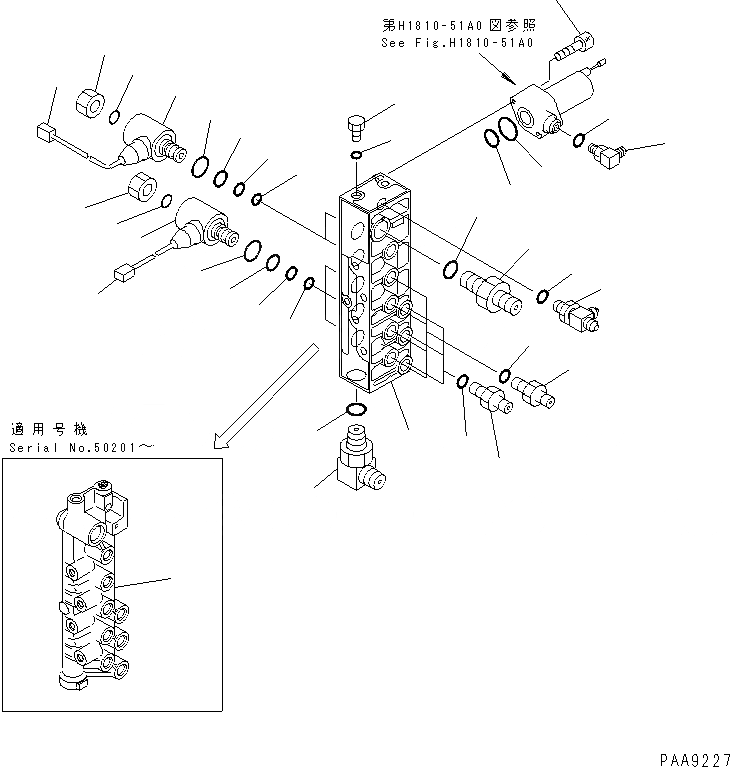 第H1810-51A0図参照
See Fig.H1810-51A0

適用号機
Serial No.50201～

PAA9227